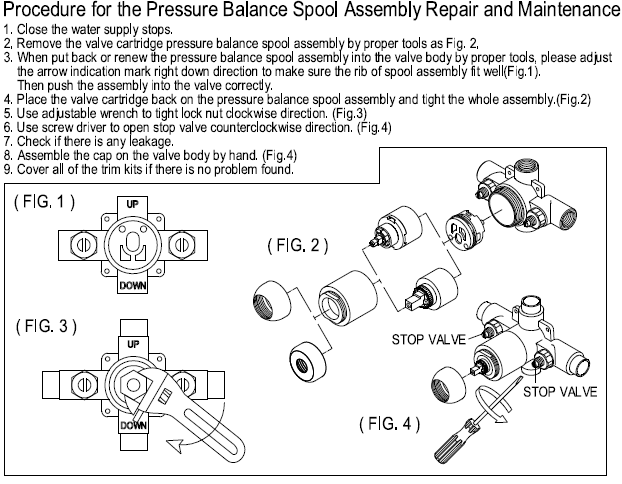 Procedure for the Pressure Balance Spool Assembly Repair and Maintenance

1. Close the water supply stops.
2. Remove the valve cartridge pressure balance spool assembly by proper tools as Fig. 2.
3. When put back or renew the pressure balance spool assembly into the valve body by proper tools, please adjust the arrow indication mark right down direction to make sure the rib of spool assembly fit well(Fig.1).
Then push the assembly into the valve correctly.
4. Place the valve cartridge back on the pressure balance spool assembly and tight the whole assembly.(Fig.2)
5. Use adjustable wrench to tight lock nut clockwise direction. (Fig.3)
6. Use screw driver to open stop valve counterclockwise direction. (Fig.4)
7. Check if there is any leakage.
8. Assemble the cap on the valve body by hand. (Fig.4)
9. Cover all of the trim kits if there is no problem found.

( FIG. 1 )

UP

DOWN

( FIG. 2 )

( FIG. 3 )

UP

DOWN

STOP VALVE

STOP VALVE

( FIG. 4 )